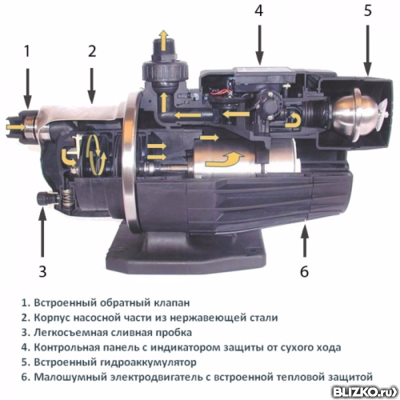 1
2
4
5
3
6

1. Встроенный обратный клапан
2. Корпус насосной части из нержавеющей стали
3. Легкосъемная сливная пробка
4. Контрольная панель с индикатором защиты от сухого хода
5. Встроенный гидроаккумулятор
6. Малошумный электродвигатель с встроенной тепловой защитой

BLIZKO.ru